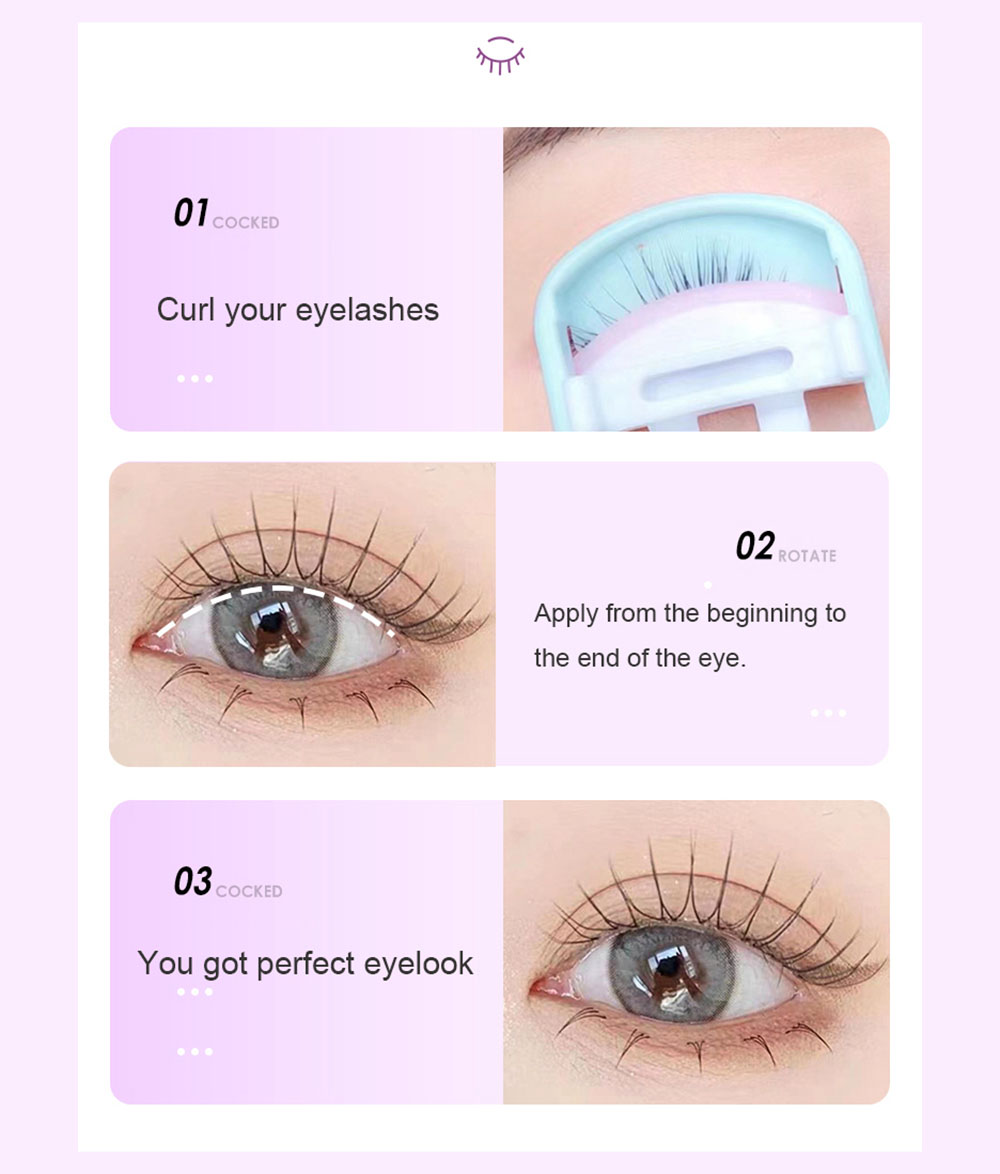 01 COCKED

Curl your eyelashes

02 ROTATE

Apply from the beginning to the end of the eye.

03 COCKED

You got perfect eyelook